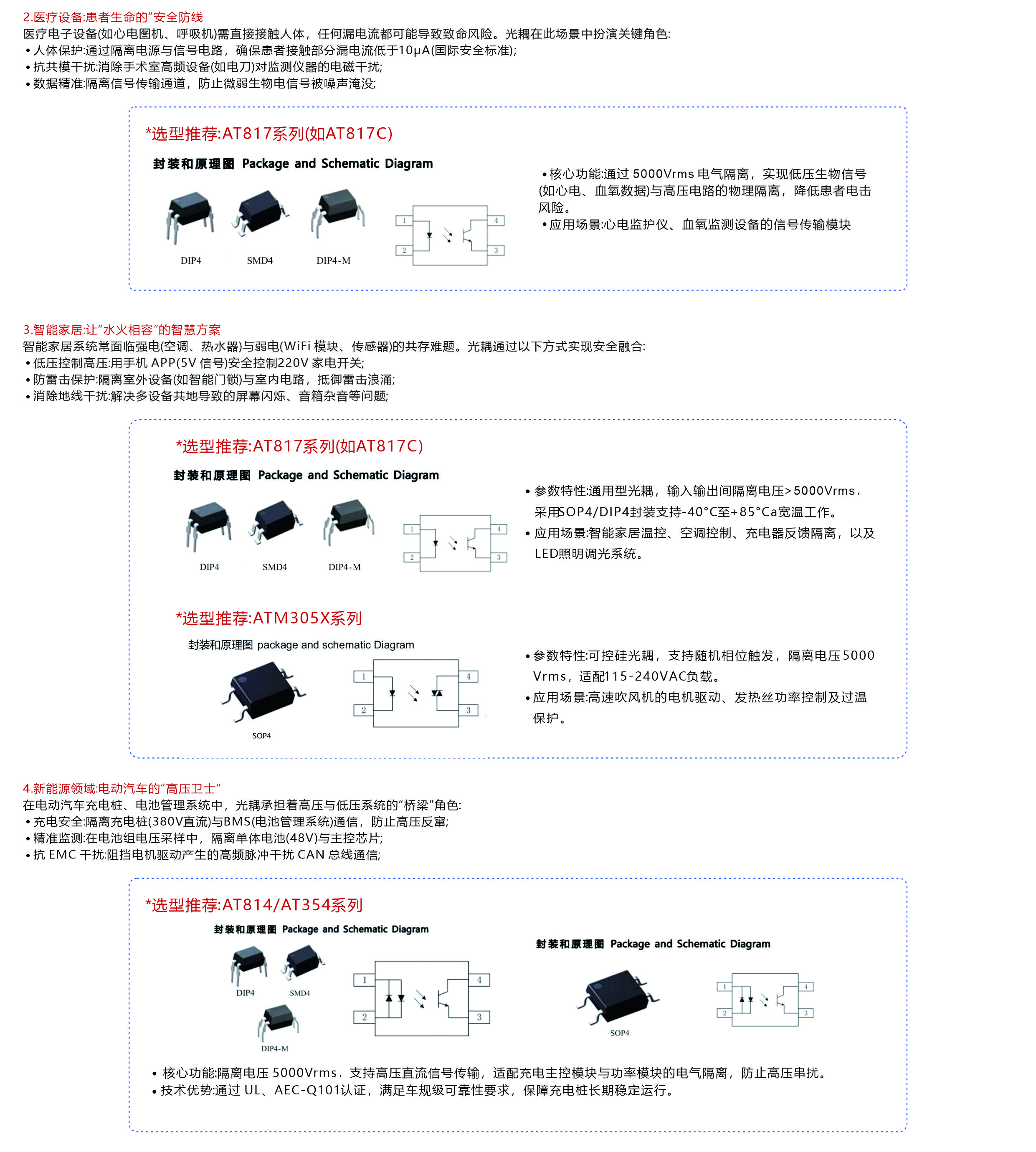 2.医疗设备:患者生命的"安全防线
医疗电子设备(如心电图机、呼吸机)需直接接触人体，任何漏电流都可能导致致命风险。光耦在此场景中扮演关键角色:
• 人体保护:通过隔离电源与信号电路，确保患者接触部分漏电流低于10μA(国际安全标准);
• 抗共模干扰:消除手术室高频设备(如电刀)对监测仪器的电磁干扰;
• 数据精准:隔离信号传输通道，防止微弱生物电信号被噪声淹没;

*选型推荐:AT817系列(如AT817C)

封装和原理图 Package and Schematic Diagram

DIP4 SMD4 DIP4-M

1 2 4 3

• 核心功能:通过 5000Vrms 电气隔离，实现低压生物信号(如心电、血氧数据)与高压电路的物理隔离，降低患者电击风险。
• 应用场景:心电监护仪、血氧监测设备的信号传输模块

3.智能家居:让"水火相容"的智慧方案
智能家居系统常面临强电(空调、热水器)与弱电(WiFi 模块、传感器)的共存难题。光耦通过以下方式实现安全融合:
• 低压控制高压:用手机 APP(5V 信号)安全控制220V 家电开关;
• 防雷击保护:隔离室外设备(如智能门锁)与室内电路，抵御雷击浪涌;
• 消除地线干扰:解决多设备共地导致的屏幕闪烁、音箱杂音等问题;

*选型推荐:AT817系列(如AT817C)

封装和原理图 Package and Schematic Diagram

DIP4 SMD4 DIP4-M

1 2 4 3

• 参数特性:通用型光耦，输入输出间隔离电压>5000Vrms，采用SOP4/DIP4封装支持-40°C至+85°Ca宽温工作。
• 应用场景:智能家居温控、空调控制、充电器反馈隔离，以及LED照明调光系统。

*选型推荐:ATM305X系列

封装和原理图 package and schematic Diagram

SOP4

1 2 4 3

• 参数特性:可控硅光耦，支持随机相位触发，隔离电压5000 Vrms，适配115-240VAC负载。
• 应用场景:高速吹风机的电机驱动、发热丝功率控制及过温保护。

4.新能源领域:电动汽车的"高压卫士"
在电动汽车充电桩、电池管理系统中，光耦承担着高压与低压系统的"桥梁"角色:
• 充电安全:隔离充电桩(380V直流)与BMS(电池管理系统)通信，防止高压反窜;
• 精准监测:在电池组电压采样中，隔离单体电池(48V)与主控芯片;
• 抗 EMC 干扰:阻挡电机驱动产生的高频脉冲干扰 CAN 总线通信;

*选型推荐:AT814/AT354系列

封装和原理图 Package and Schematic Diagram

DIP4 SMD4 DIP4-M

1 2 4 3

封装和原理图 Package and Schematic Diagram

SOP4

1 2 4 3

• 核心功能:隔离电压 5000Vrms，支持高压直流信号传输，适配充电主控模块与功率模块的电气隔离，防止高压串扰。
• 技术优势:通过 UL、AEC-Q101认证，满足车规级可靠性要求，保障充电桩长期稳定运行。